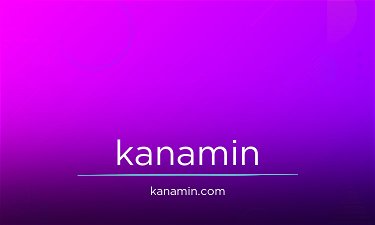 kanamin

kanamin.com