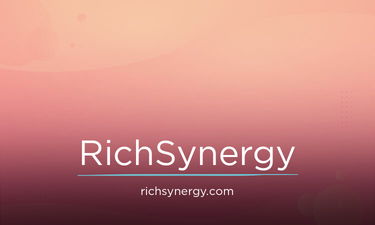 RichSynergy

richsynergy.com