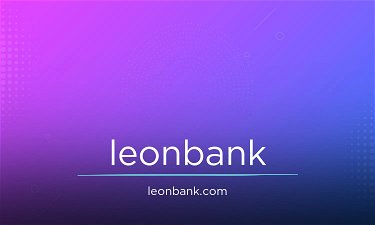 leonbank

leonbank.com