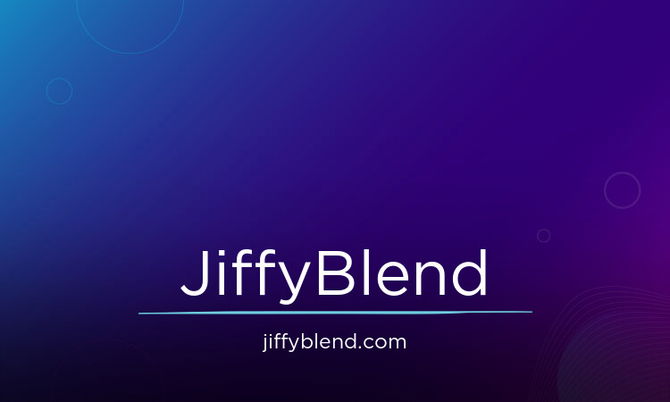 JiffyBlend

jiffyblend.com