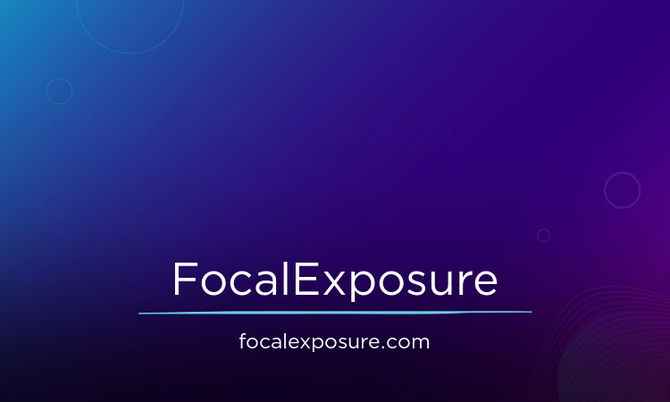 FocalExposure

focalexposure.com