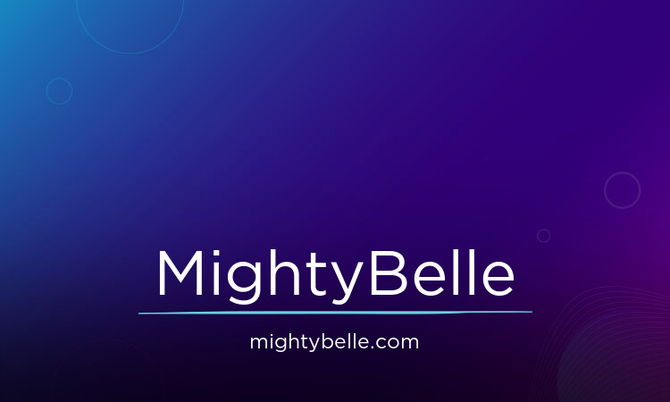 MightyBelle

mightybelle.com