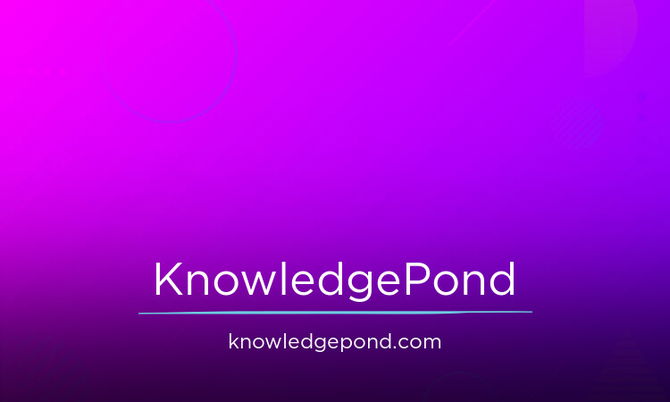 KnowledgePond

knowledgepond.com