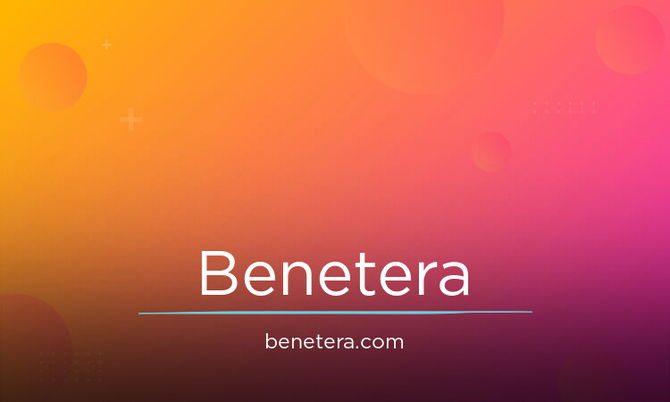 Benetera

benetera.com