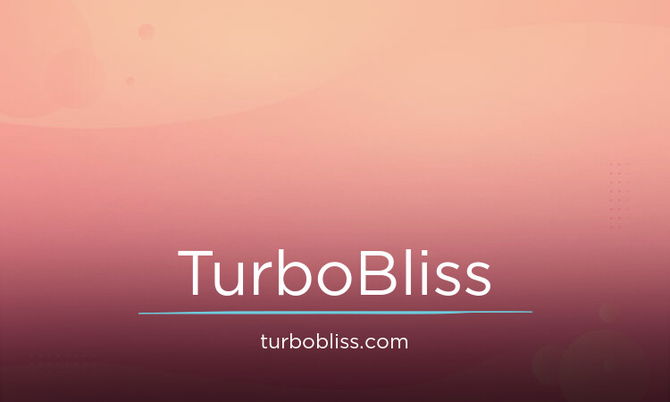 TurboBliss

turbobliss.com