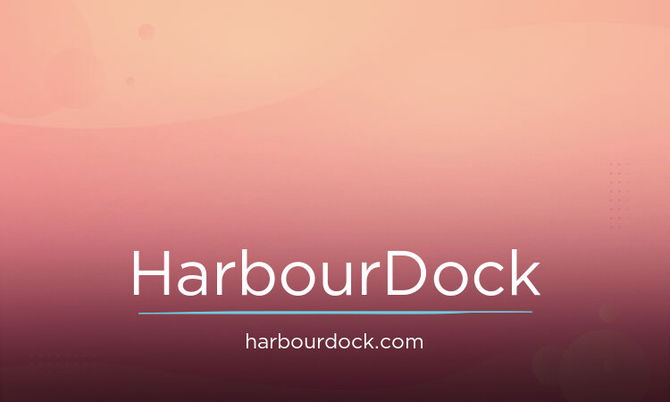 HarbourDock

harbourdock.com