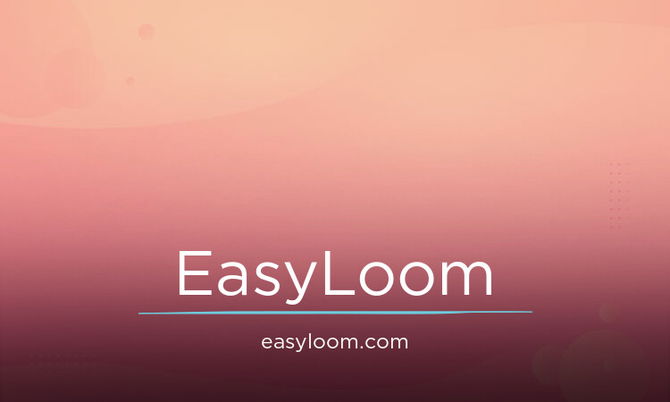 EasyLoom

easyloom.com