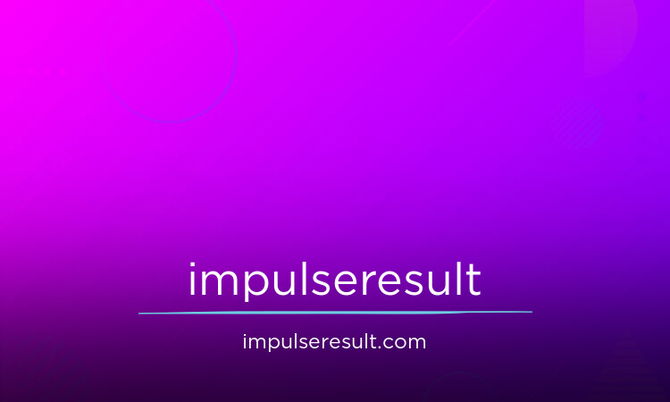 impulseresult

impulseresult.com