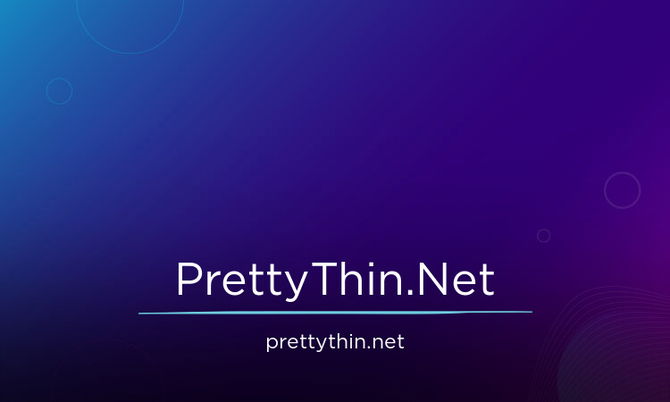 PrettyThin.Net

prettythin.net