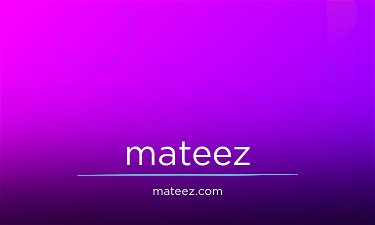 mateez

mateez.com