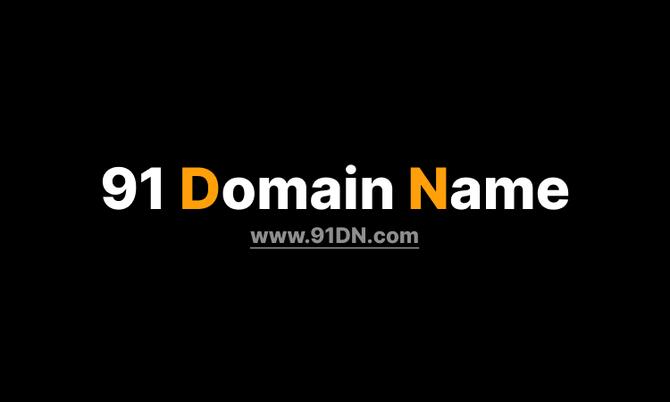 91 Domain Name

www.91DN.com